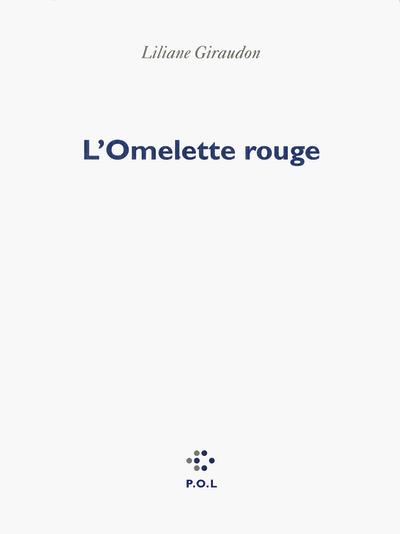 Liliane Giraudon

L'Omelette rouge

P.O.L