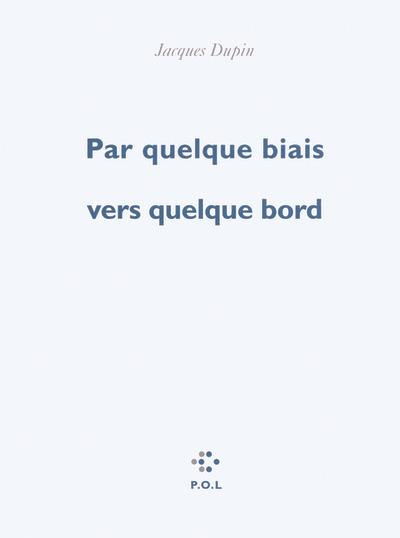 Jacques Dupin

Par quelque biais

vers quelque bord

P.O.L