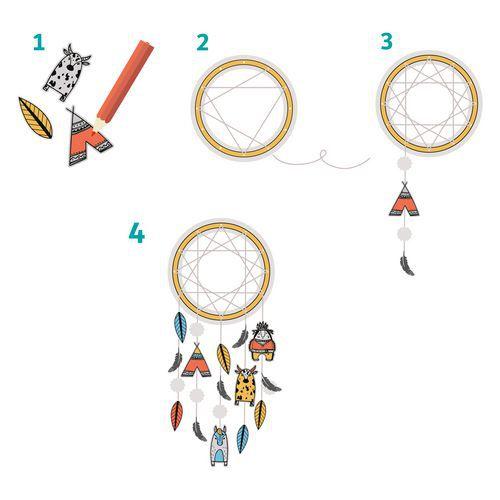 1
2
3
4